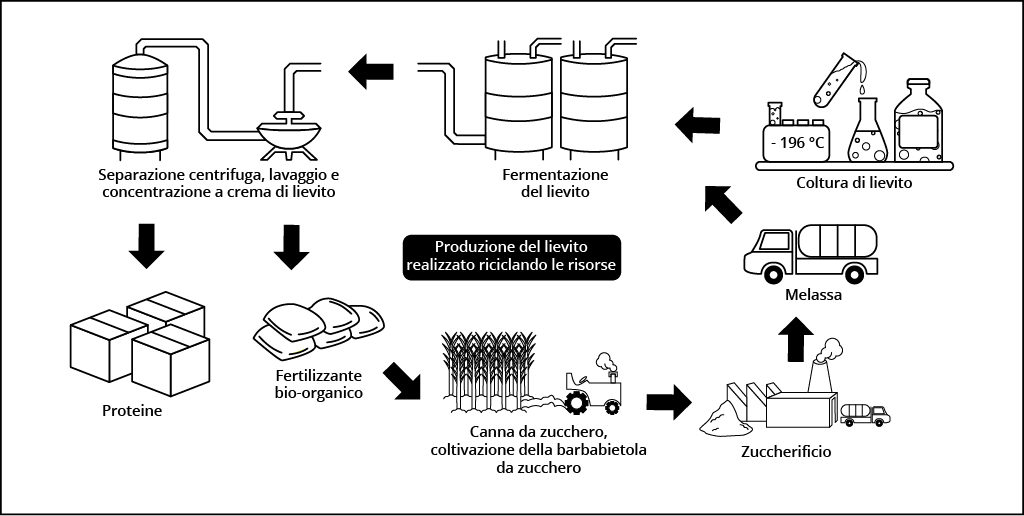 Separazione centrifuga, lavaggio e concentrazione a crema di lievito

Fermentazione del lievito

- 196 °C

Coltura di lievito

Produzione del lievito realizzato riciclando le risorse

Melassa

Proteine

Fertilizzante bio-organico

Canna da zucchero, coltivazione della barbabietola da zucchero

Zuccherificio